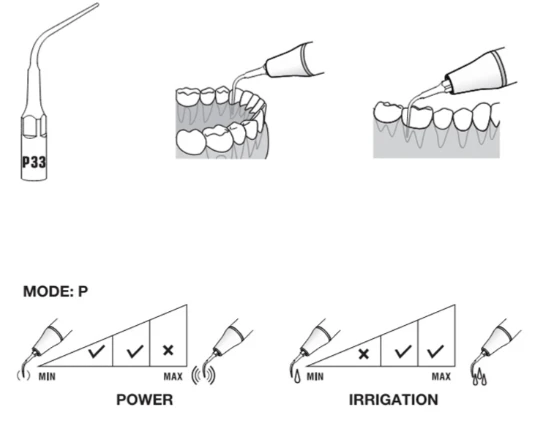 P33

MODE: P

✓ ✓ ×

MIN MAX

POWER

× ✓ ✓

MIN MAX

IRRIGATION